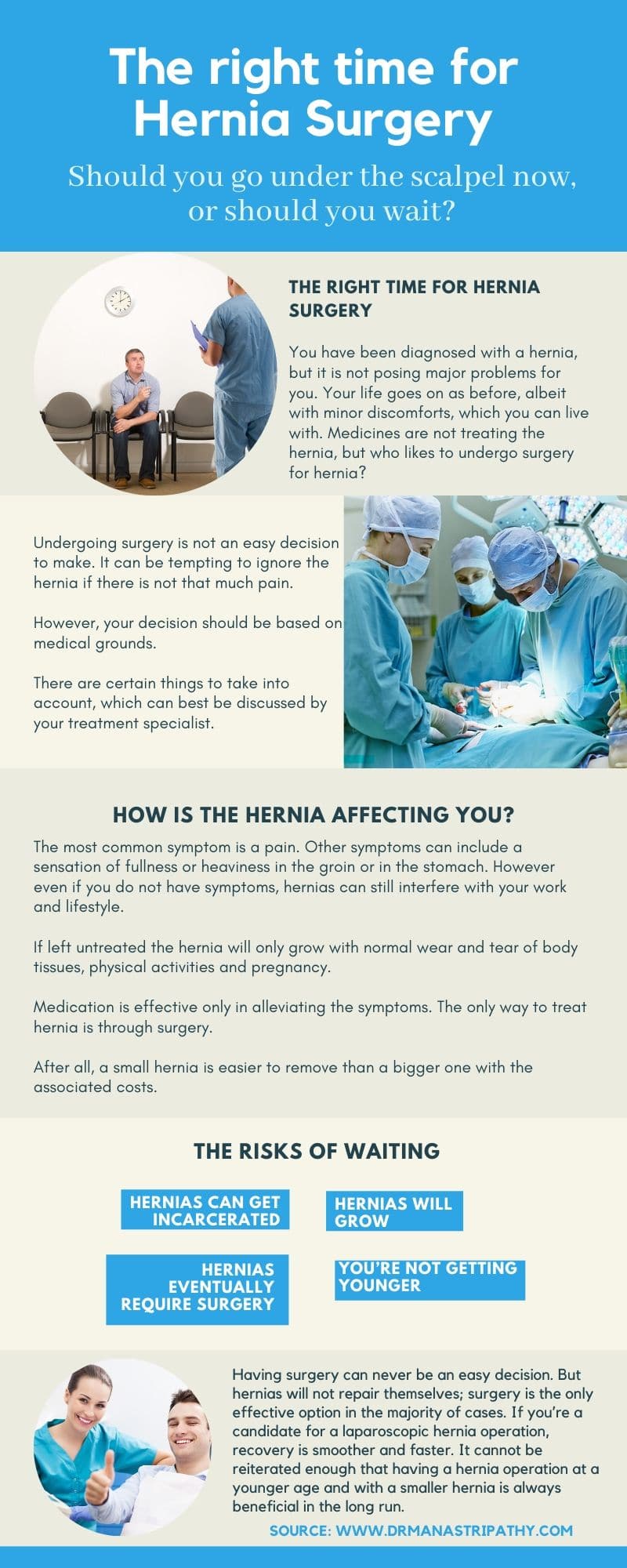 The right time for Hernia Surgery

Should you go under the scalpel now, or should you wait?

THE RIGHT TIME FOR HERNIA SURGERY

You have been diagnosed with a hernia, but it is not posing major problems for you. Your life goes on as before, albeit with minor discomforts, which you can live with. Medicines are not treating the hernia, but who likes to undergo surgery for hernia?

Undergoing surgery is not an easy decision to make. It can be tempting to ignore the hernia if there is not that much pain.

However, your decision should be based on medical grounds.

There are certain things to take into account, which can best be discussed by your treatment specialist.

HOW IS THE HERNIA AFFECTING YOU?

The most common symptom is a pain. Other symptoms can include a sensation of fullness or heaviness in the groin or in the stomach. However even if you do not have symptoms, hernias can still interfere with your work and lifestyle.

If left untreated the hernia will only grow with normal wear and tear of body tissues, physical activities and pregnancy.

Medication is effective only in alleviating the symptoms. The only way to treat hernia is through surgery.

After all, a small hernia is easier to remove than a bigger one with the associated costs.

THE RISKS OF WAITING

HERNIAS CAN GET INCARCERATED

HERNIAS WILL GROW

HERNIAS EVENTUALLY REQUIRE SURGERY

YOU'RE NOT GETTING YOUNGER

Having surgery can never be an easy decision. But hernias will not repair themselves; surgery is the only effective option in the majority of cases. If you're a candidate for a laparoscopic hernia operation, recovery is smoother and faster. It cannot be reiterated enough that having a hernia operation at a younger age and with a smaller hernia is always beneficial in the long run.

SOURCE: WWW.DRMANASTRIPATHY.COM